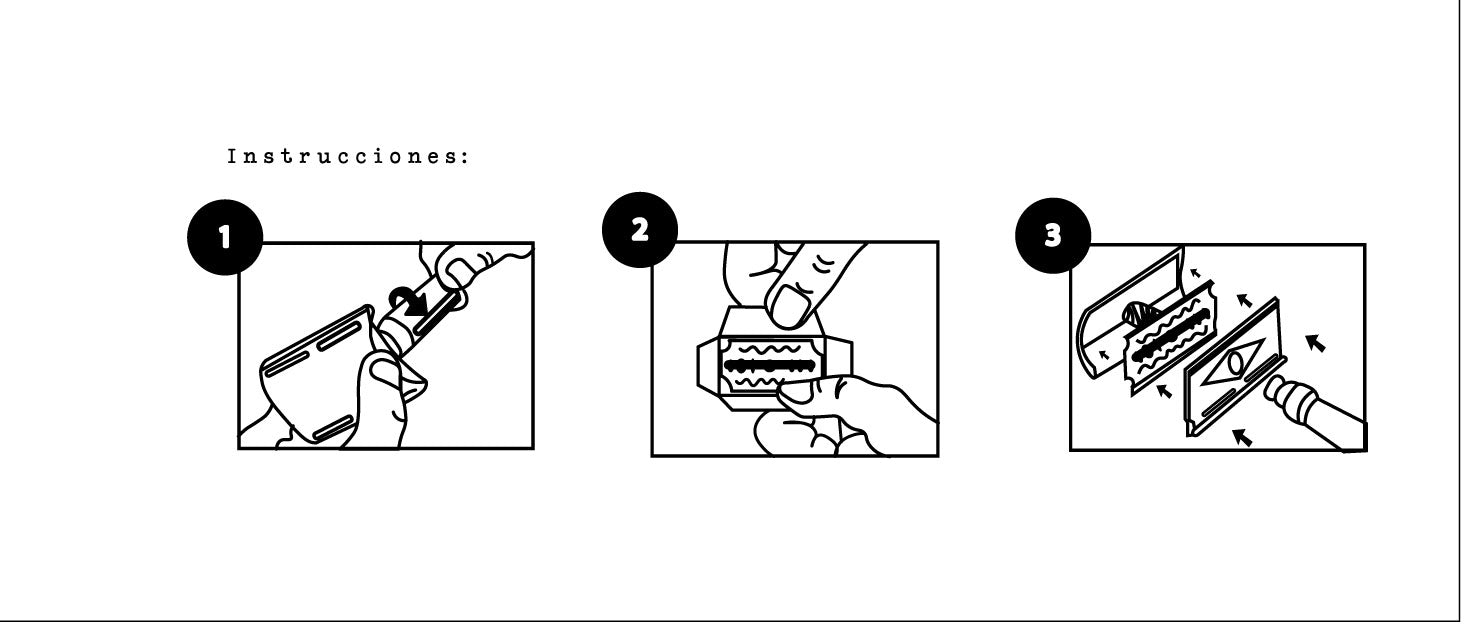 Instrucciones:

1

2

3